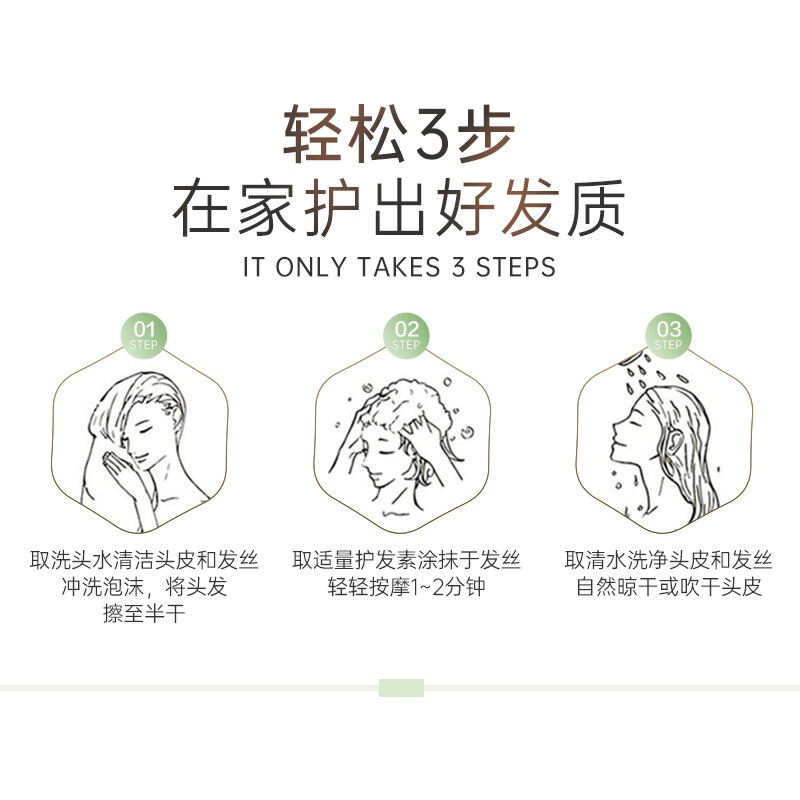 轻松3步
在家护出好发质
IT ONLY TAKES 3 STEPS

01
STEP

取洗头水清洁头皮和发丝
冲洗泡沫，将头发
擦至半干

02
STEP

取适量护发素涂抹于发丝
轻轻按摩1~2分钟

03
STEP

取清水洗净头皮和发丝
自然晾干或吹干头皮