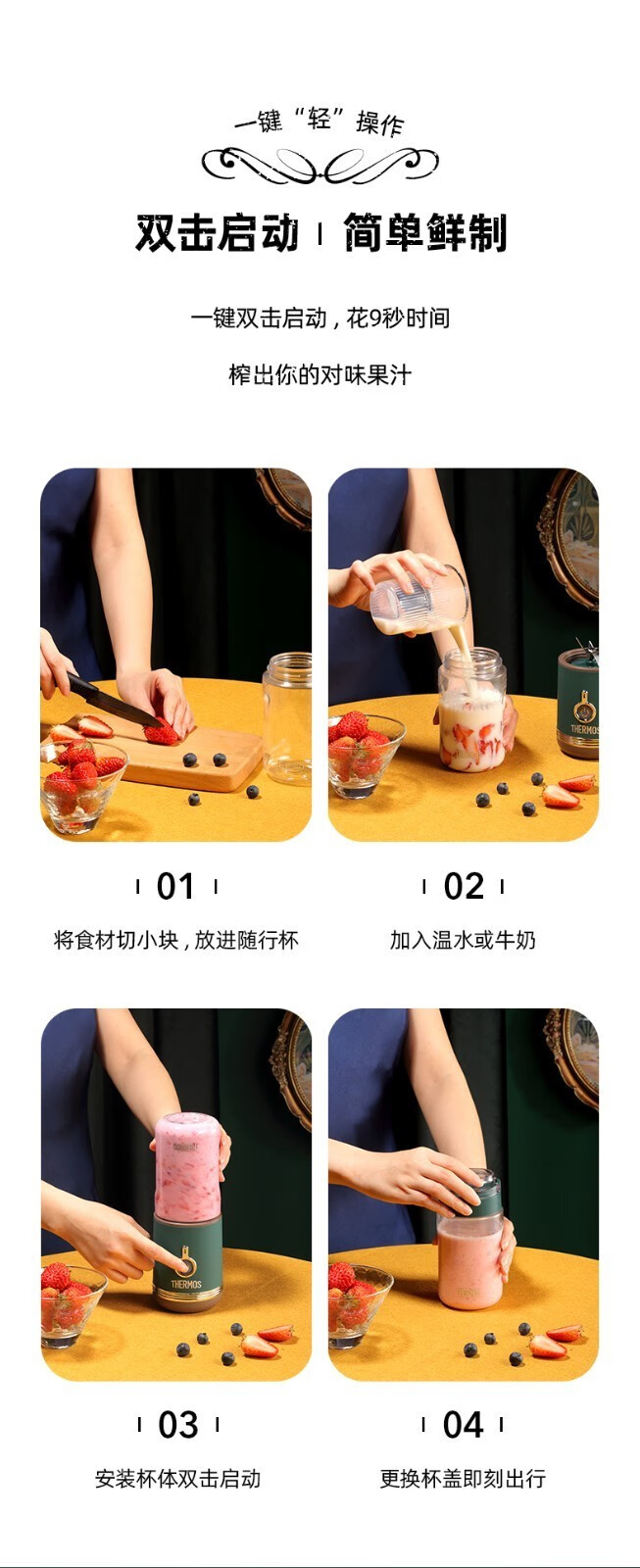 一键“轻”操作

双击启动 | 简单鲜制

一键双击启动，花9秒时间

榨出你的对味果汁

THERMOS

01

将食材切小块，放进随行杯

02

加入温水或牛奶

THERMOS

03

安装杯体双击启动

04

更换杯盖即刻出行