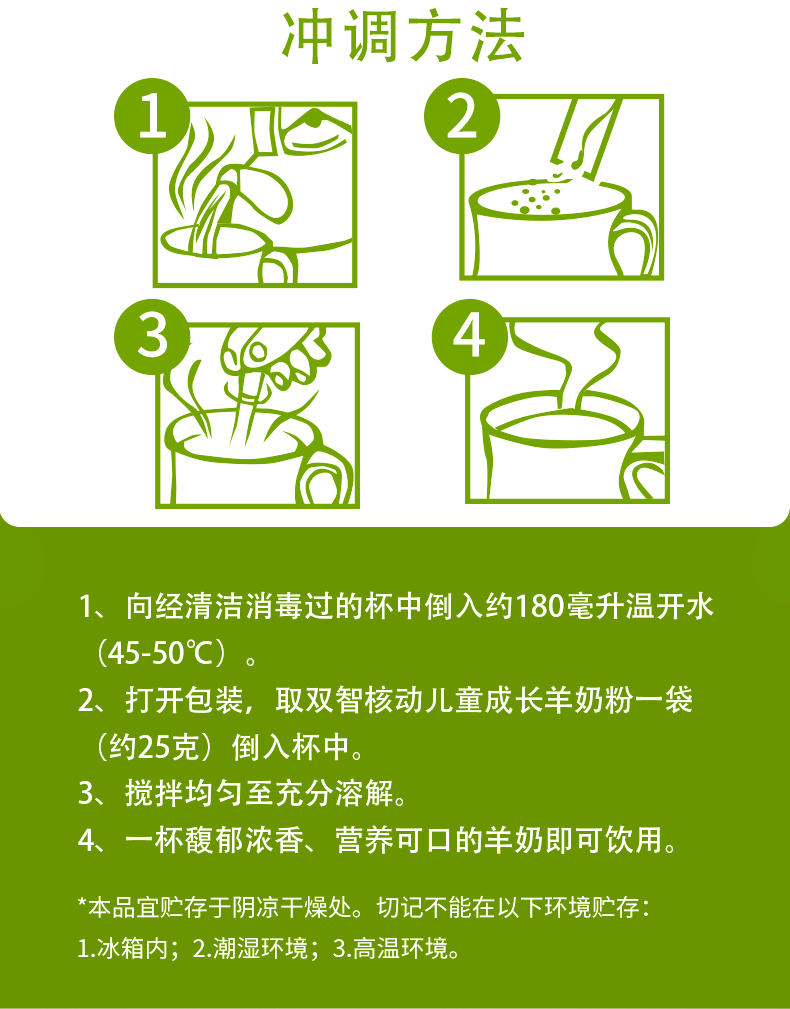 冲调方法

1

2

3

4

1、向经清洁消毒过的杯中倒入约180毫升温开水（45-50℃）。

2、打开包装，取双智核动儿童成长羊奶粉一袋（约25克）倒入杯中。

3、搅拌均匀至充分溶解。

4、一杯馥郁浓香、营养可口的羊奶即可饮用。

*本品宜贮存于阴凉干燥处。切记不能在以下环境贮存：
1.冰箱内；2.潮湿环境；3.高温环境。