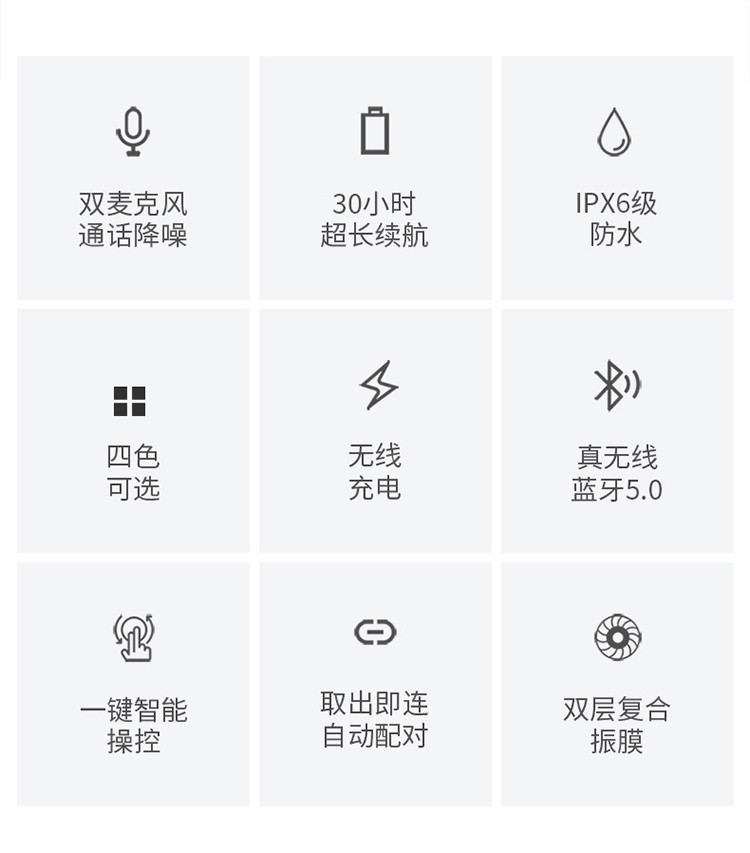 双麦克风
通话降噪

30小时
超长续航

IPX6级
防水

四色
可选

无线
充电

真无线
蓝牙5.0

一键智能
操控

取出即连
自动配对

双层复合
振膜